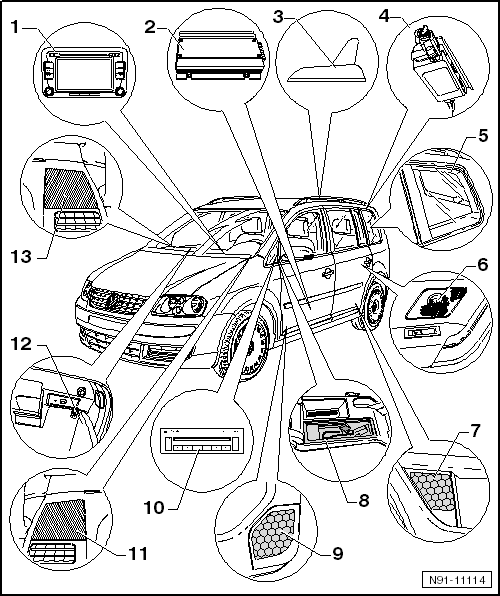 1
2
3
4
5
13
6
12
7
10
8
11
9
N91-11114