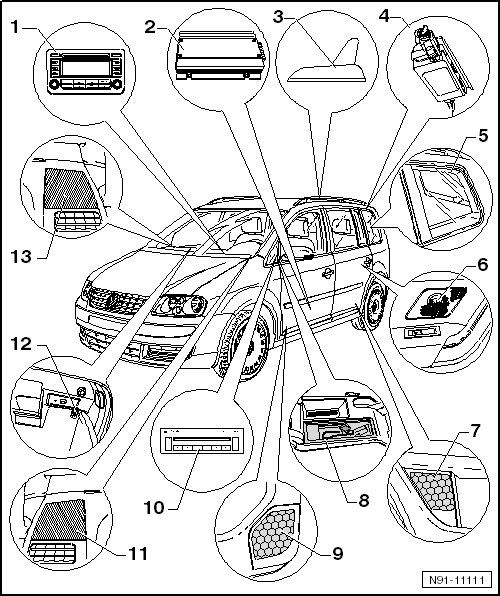 1
2
3
4
5
13
6
12
7
10
8
11
9
N91-11111