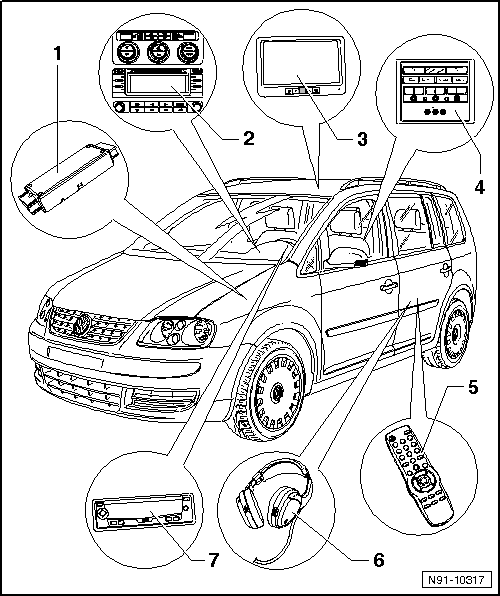 1
2
3
4
5
6
7
N91-10317