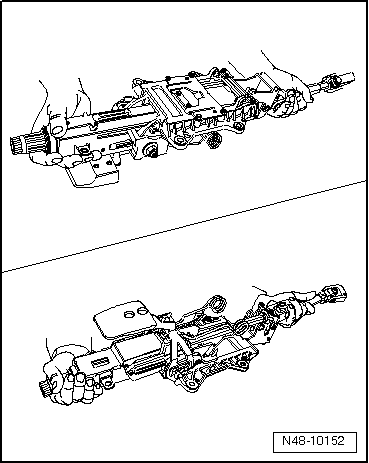 N48-10152