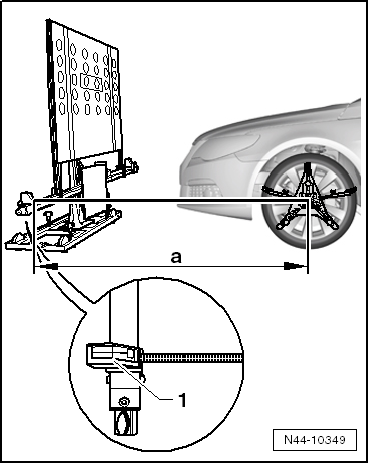 a

1

N44-10349