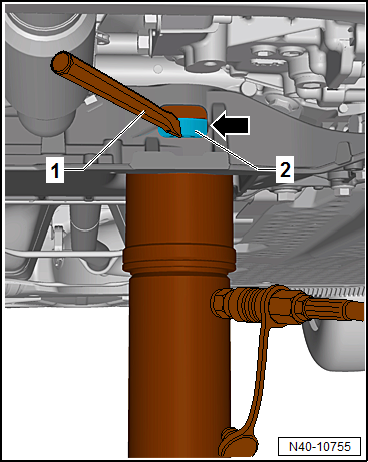 1
2
N40-10755