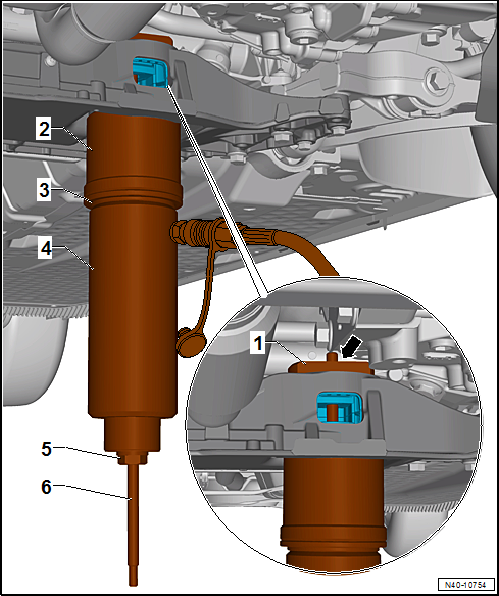 2
3
4
5
6
1
N40-10754