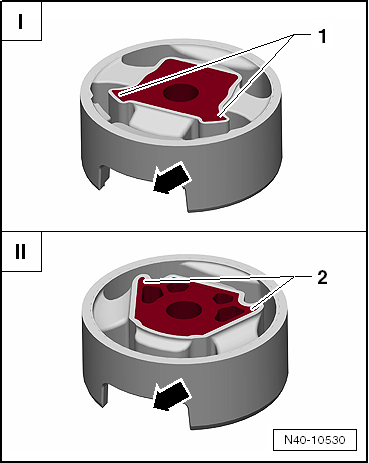 I

1

II

2

N40-10530