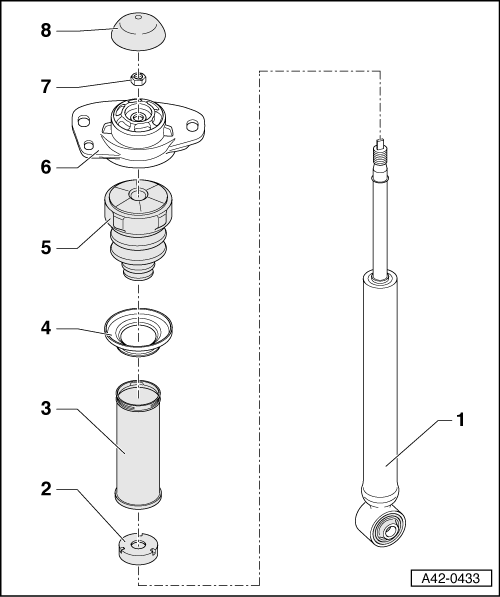 8
7
6
5
4
3
2
1
A42-0433