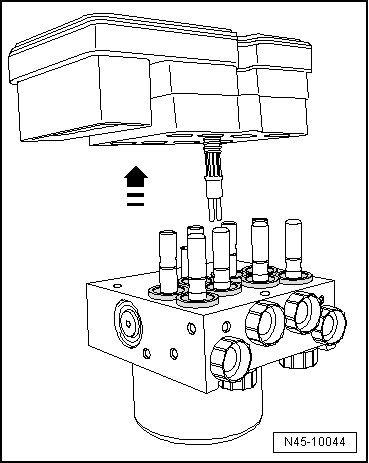 N45-10044