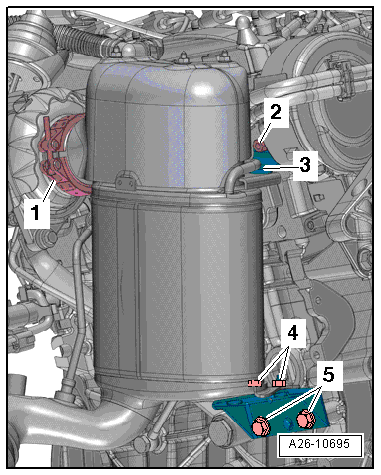 2
3
1
4
5
A26-10695