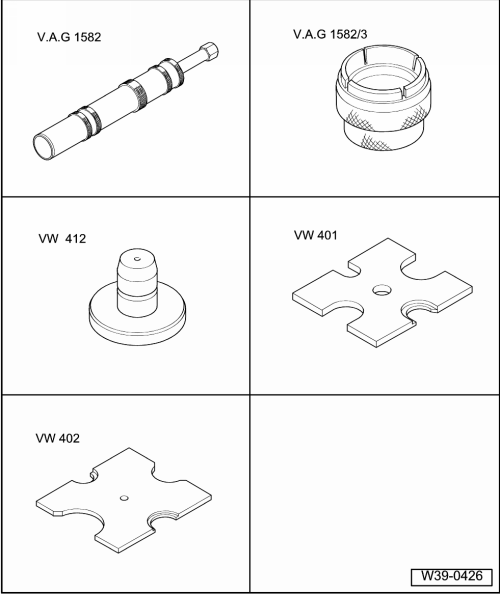 V.A.G 1582

V.A.G 1582/3

VW 412

VW 401

VW 402

W39-0426