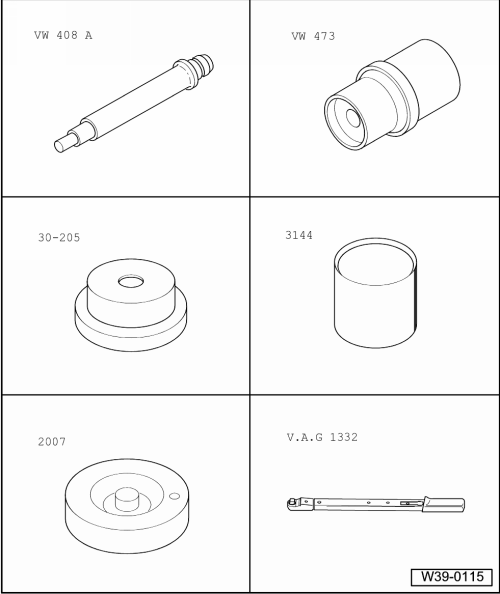 VW 408 A

VW 473

30-205

3144

2007

V.A.G 1332

W39-0115