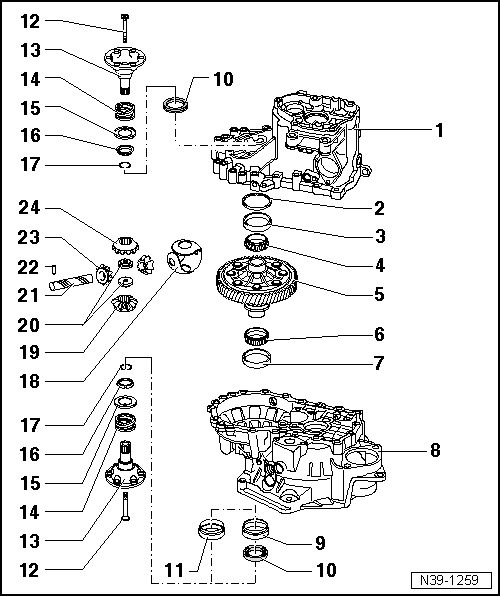 12
13
14
15
16
17
10
1
24
23
22
21
20
19
18
2
3
4
5
6
7
17
16
15
14
13
12
8
11
9
10
N39-1259