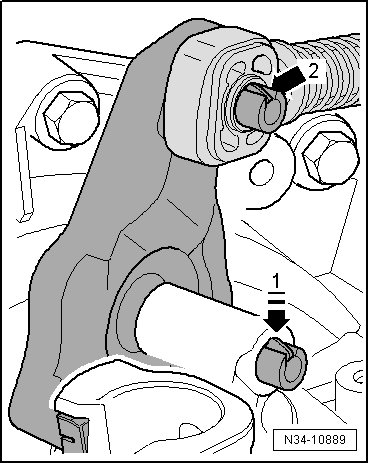 2

1

N34-10889