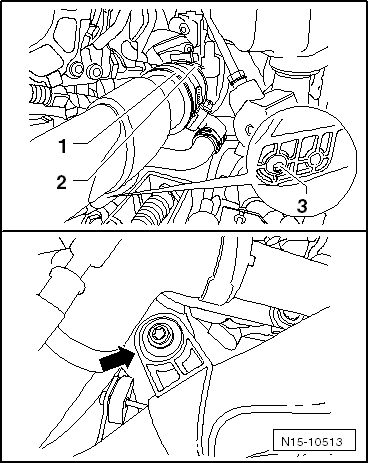 1
2
3
N15-10513