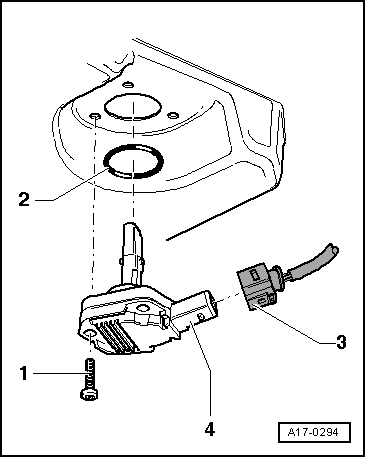 2

3

1

4

A17-0294