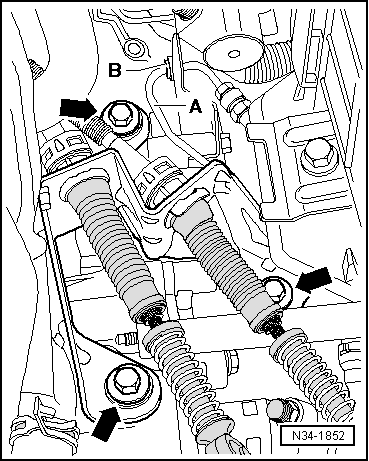 B
A
N34-1852