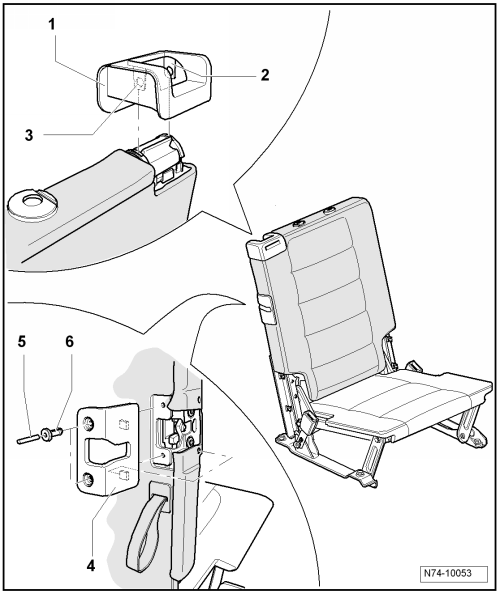 1
2
3
5
6
4
N74-10053