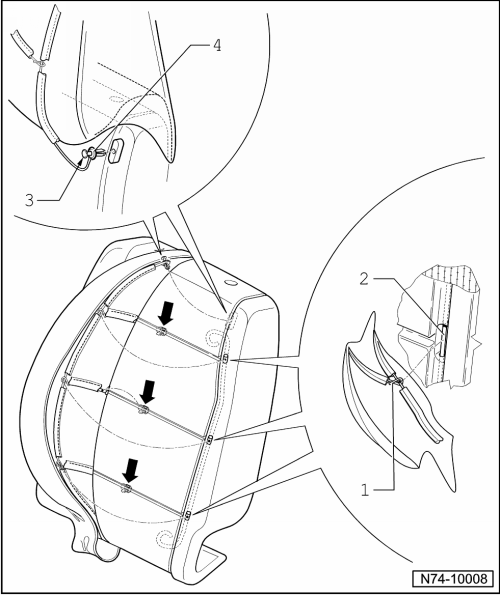 4
3
2
1
N74-10008