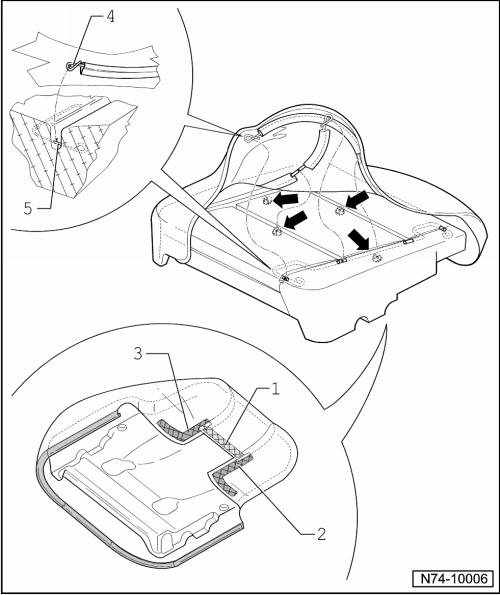 4

5

3

1

2

N74-10006