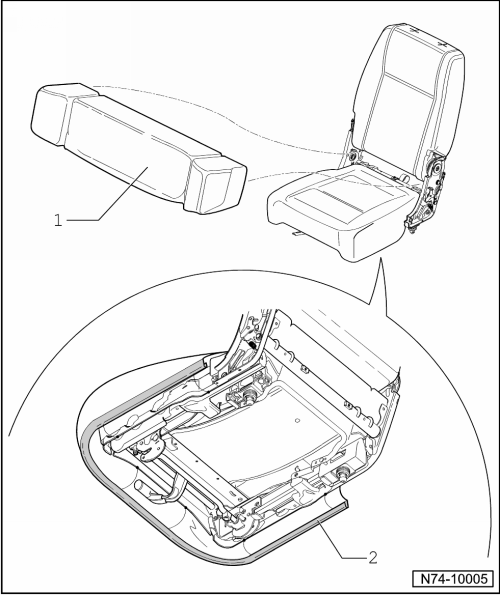 1

2

N74-10005