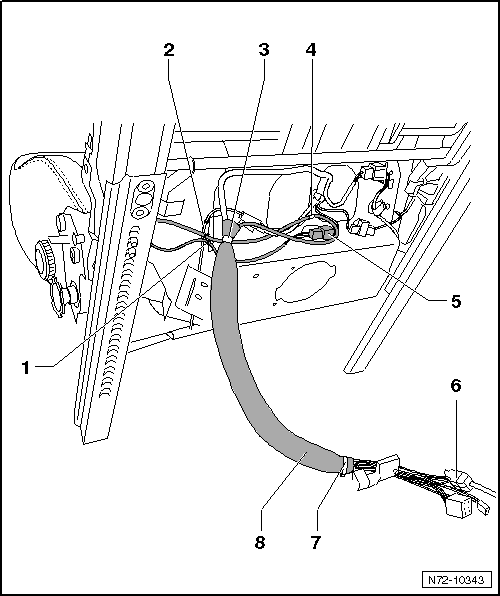 2
3
4
5
1
6
8
7
N72-10343