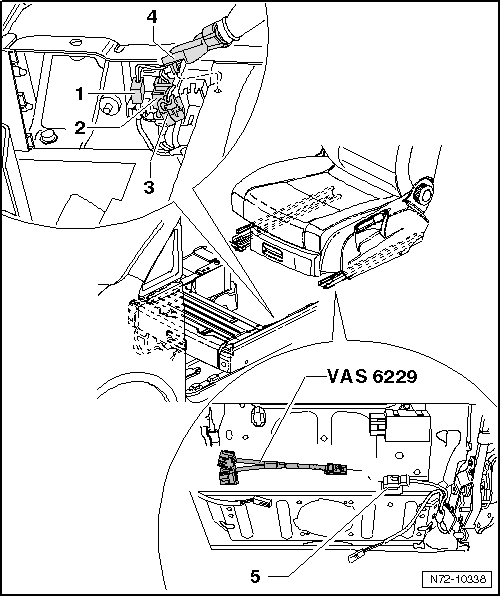 4
1
2
3
VAS 6229
5
N72-10338