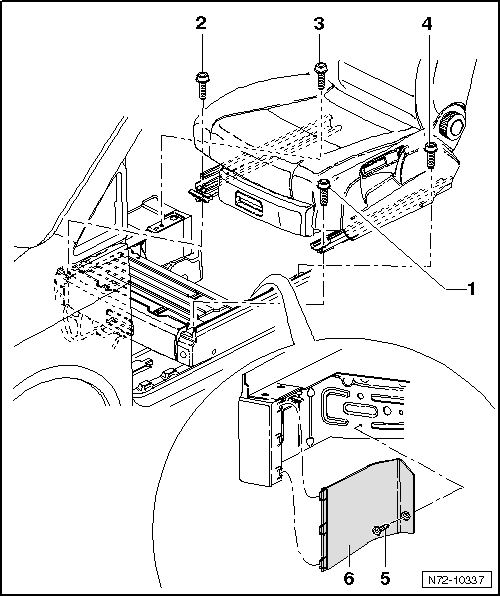 2
3
4
1
6
5
N72-10337