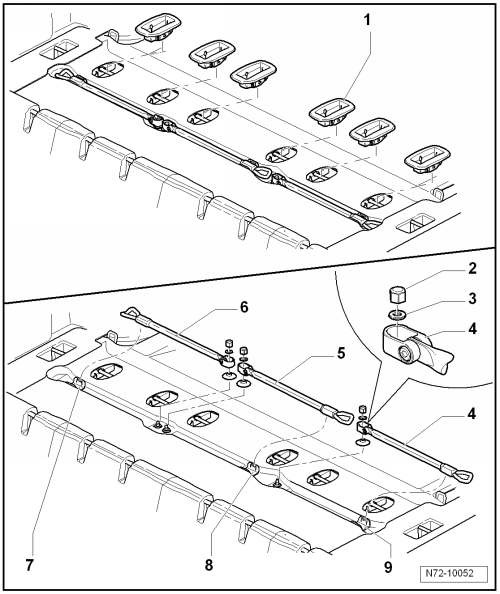 1

2
3
4
6
5
4

7
8
9
N72-10052