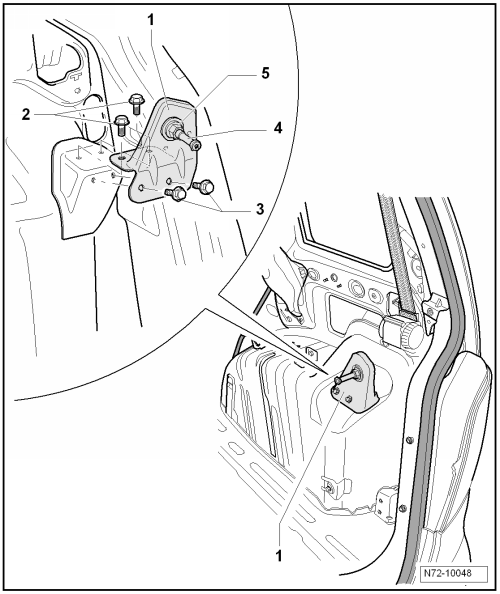 1
5
2
4
3
1
N72-10048