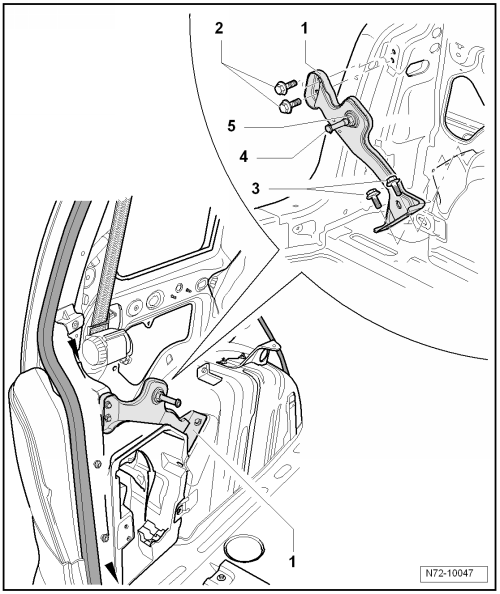 2
1
5
4
3
1
N72-10047