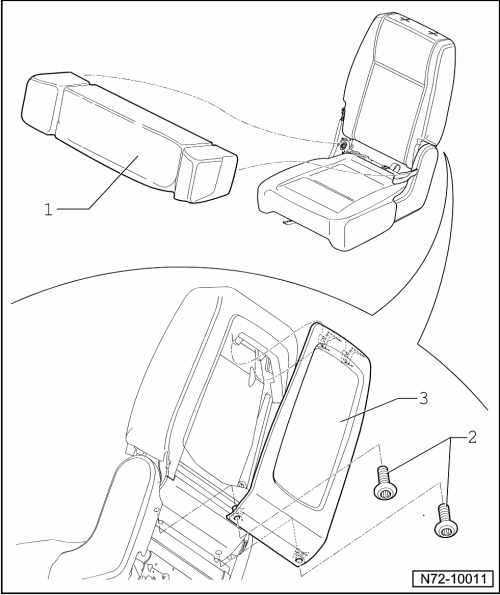 1

3

2

N72-10011