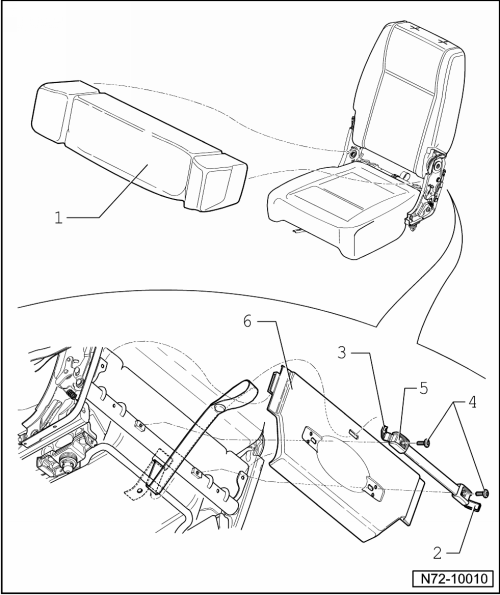 1
6
3
5
4
2
N72-10010