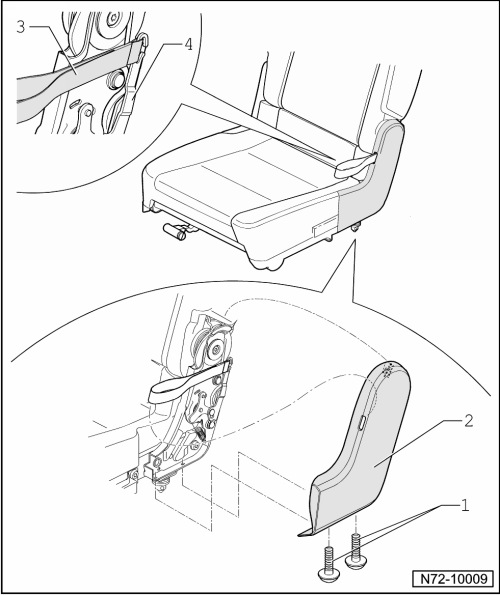 3
4
2
1
N72-10009