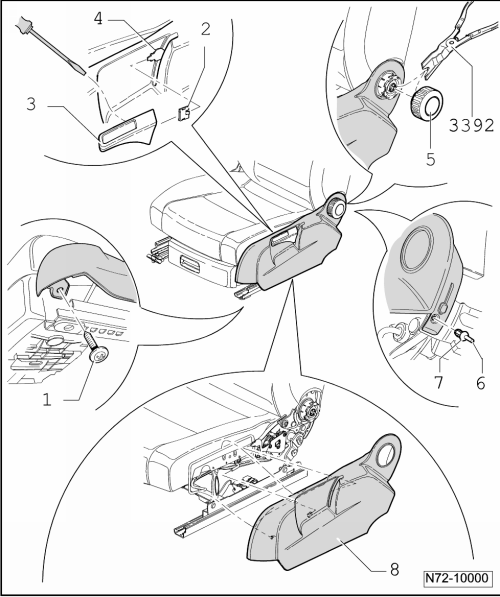 4
2
3
3392
5
1
7
6
8
N72-10000