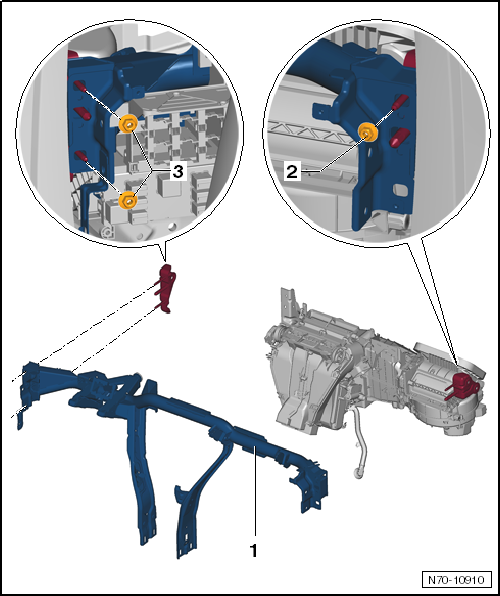 3
2
1
N70-10910