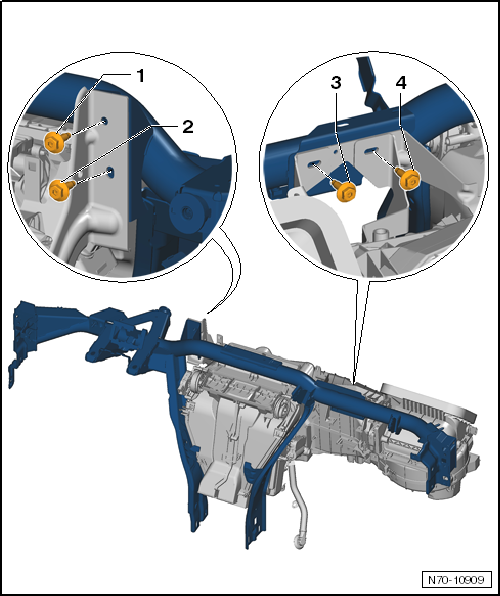 1
2
3
4
N70-10909