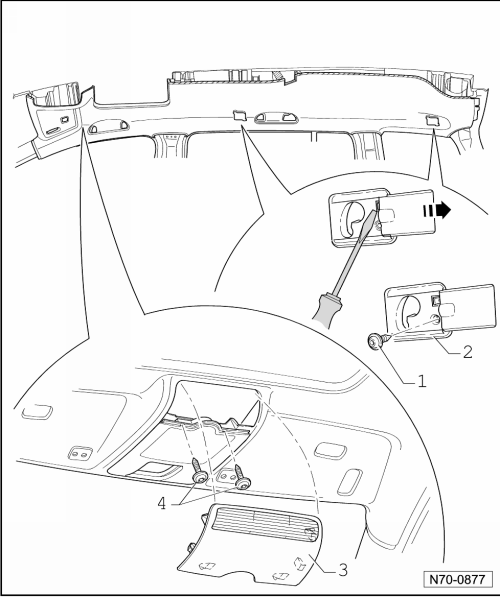 2
1
4
3
N70-0877