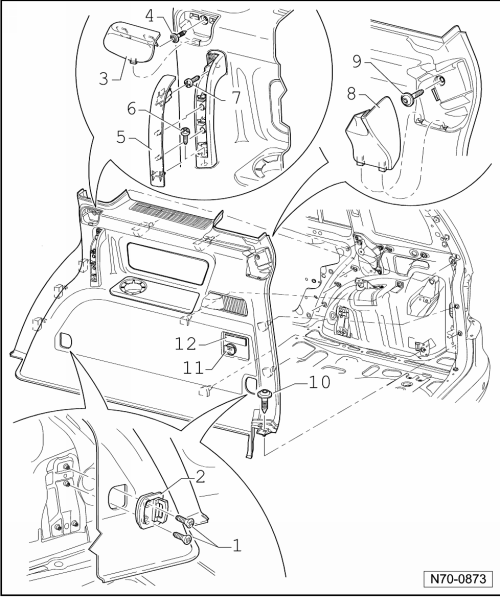 4
3
7
6
5
9
8
12
11
10
2
1
N70-0873