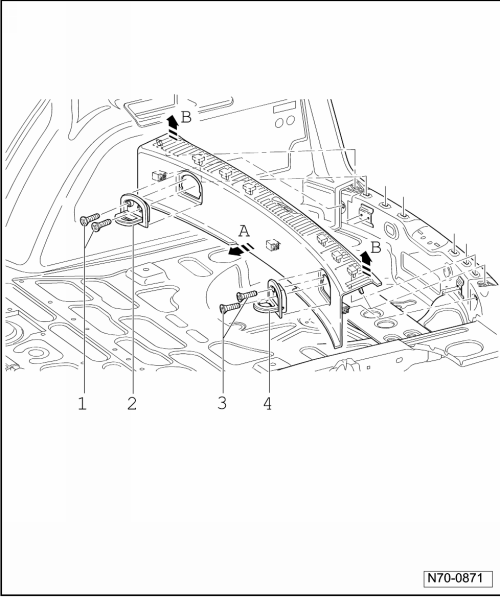 B
A
B
1
2
3
4
N70-0871