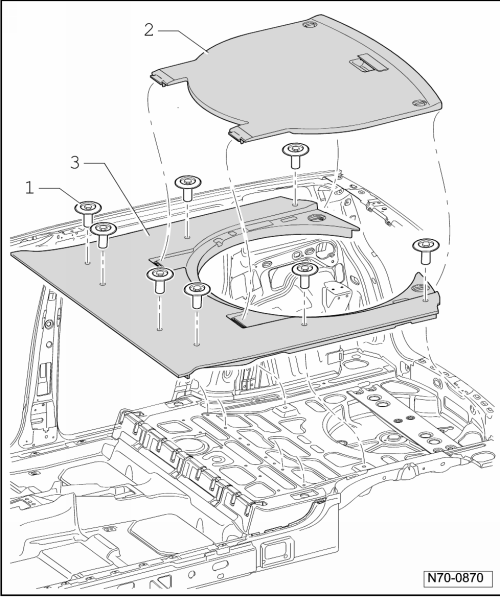 2
3
1
N70-0870