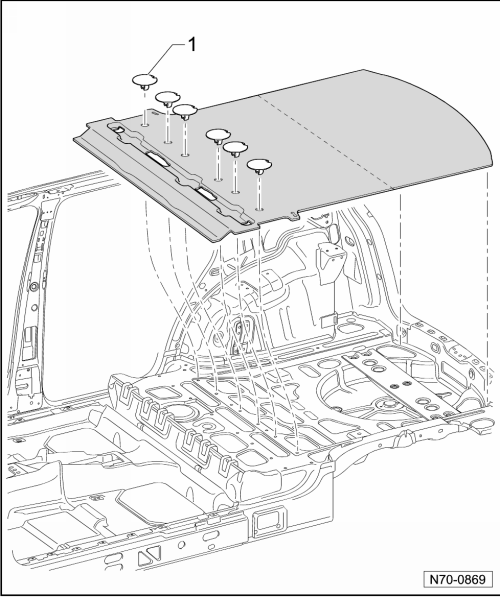 1

N70-0869