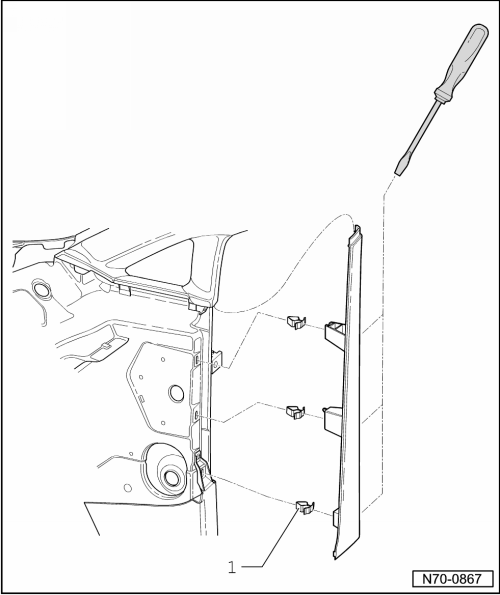 1

N70-0867