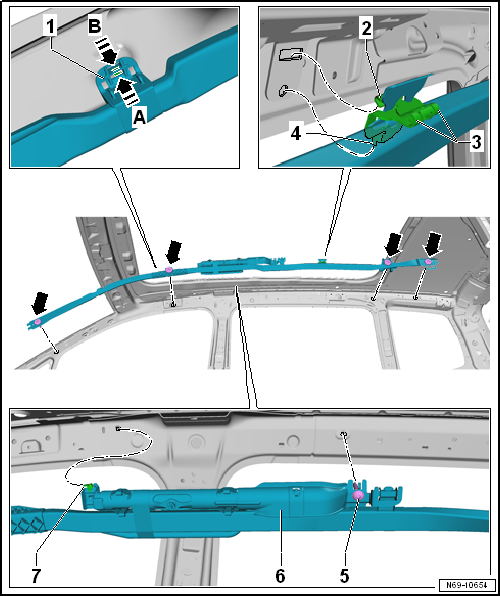 1
B
A
2
4
3
7
6
5
N69-10654