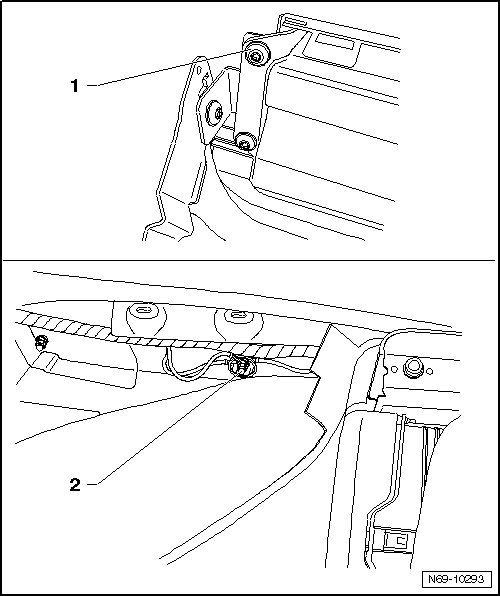 1

2

N69-10293