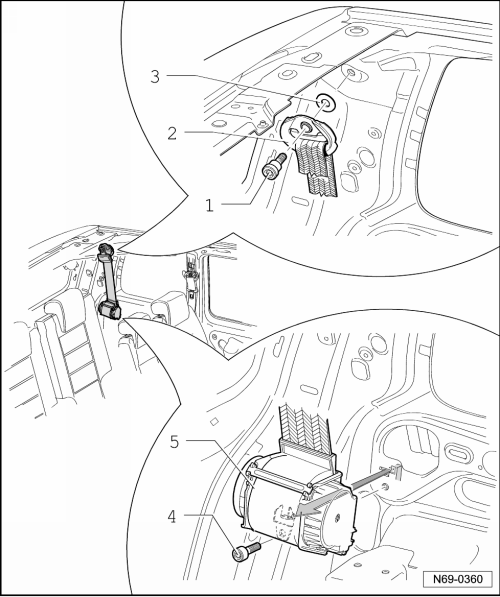 3
2
1
5
4
N69-0360