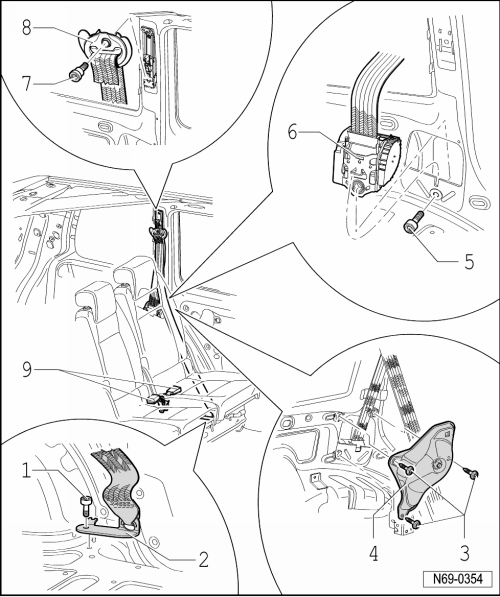 8
7
6
5
9
1
2
4
3
N69-0354