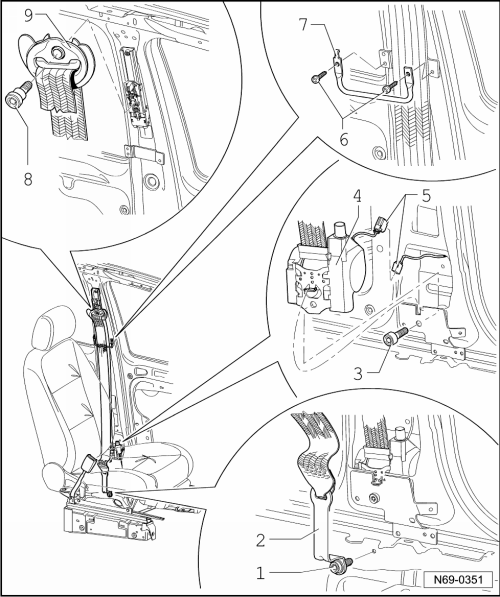 9
8
7
6
4
5
3
2
1
N69-0351