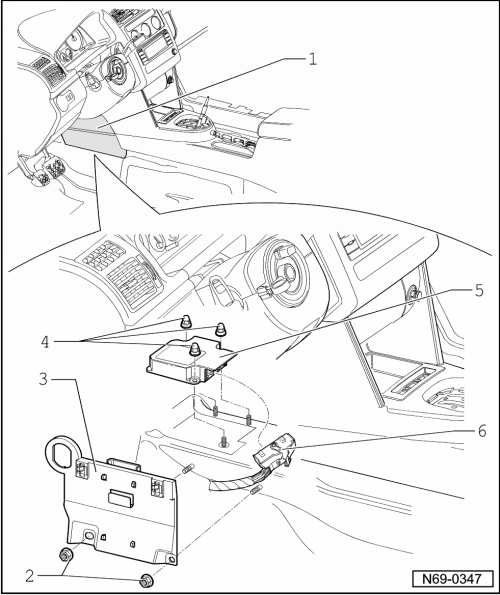 1
5
4
3
6
2
N69-0347