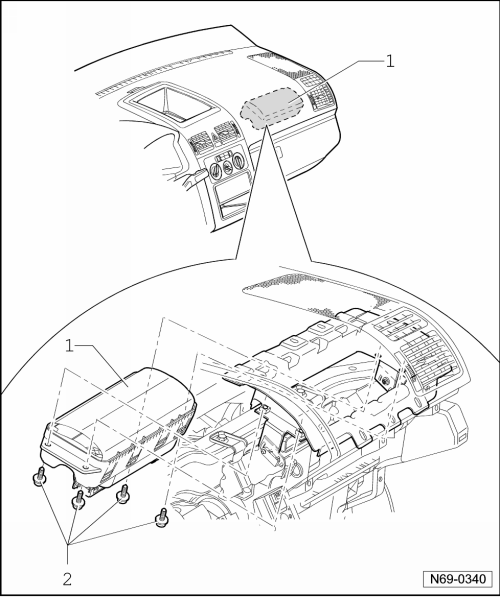 1

1

2

N69-0340