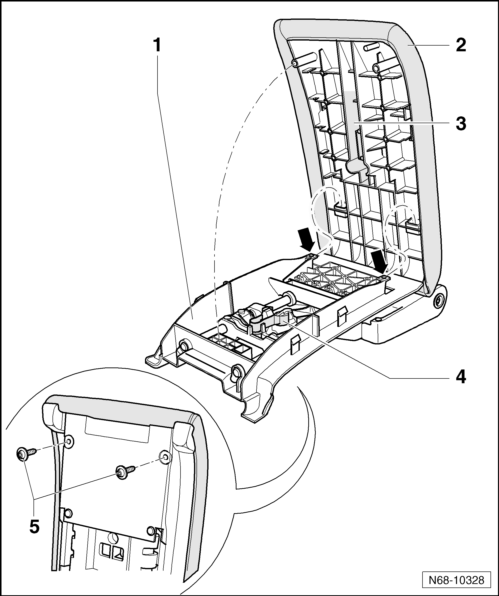 1
2
3
4
5
N68-10328