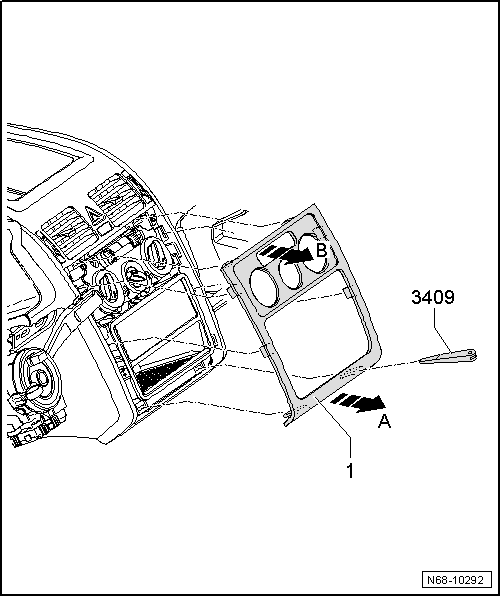 B
3409
A
1
N68-10292