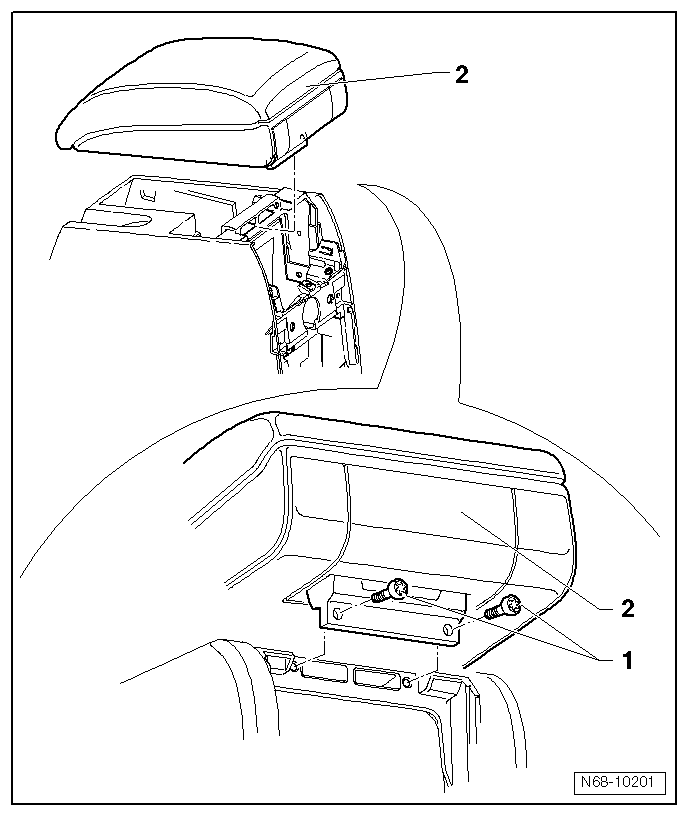 2

2

1

N68-10201